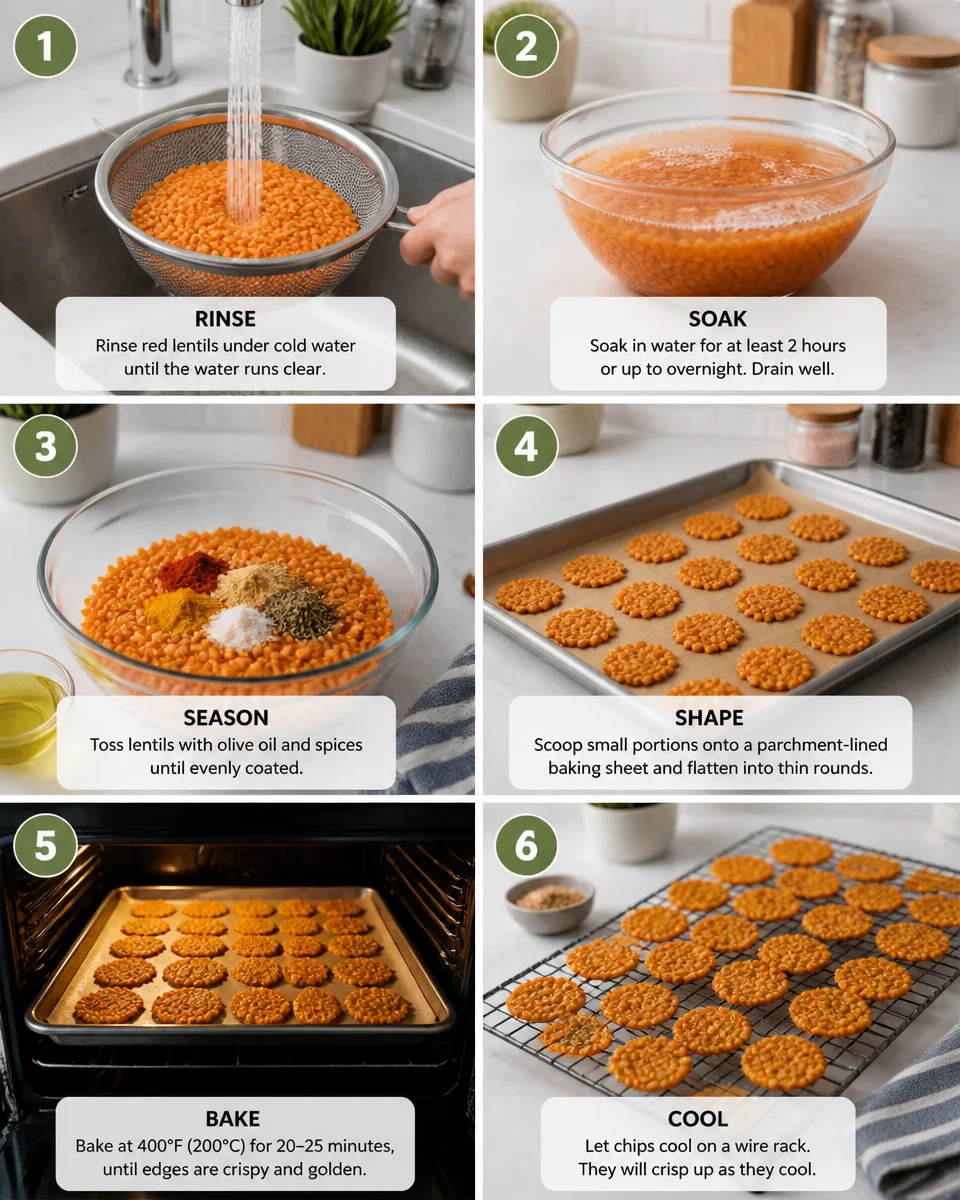 1

RINSE
Rinse red lentils under cold water until the water runs clear.

2

SOAK
Soak in water for at least 2 hours or up to overnight. Drain well.

3

SEASON
Toss lentils with olive oil and spices until evenly coated.

4

SHAPE
Scoop small portions onto a parchment-lined baking sheet and flatten into thin rounds.

5

BAKE
Bake at 400°F (200°C) for 20–25 minutes, until edges are crispy and golden.

6

COOL
Let chips cool on a wire rack. They will crisp up as they cool.